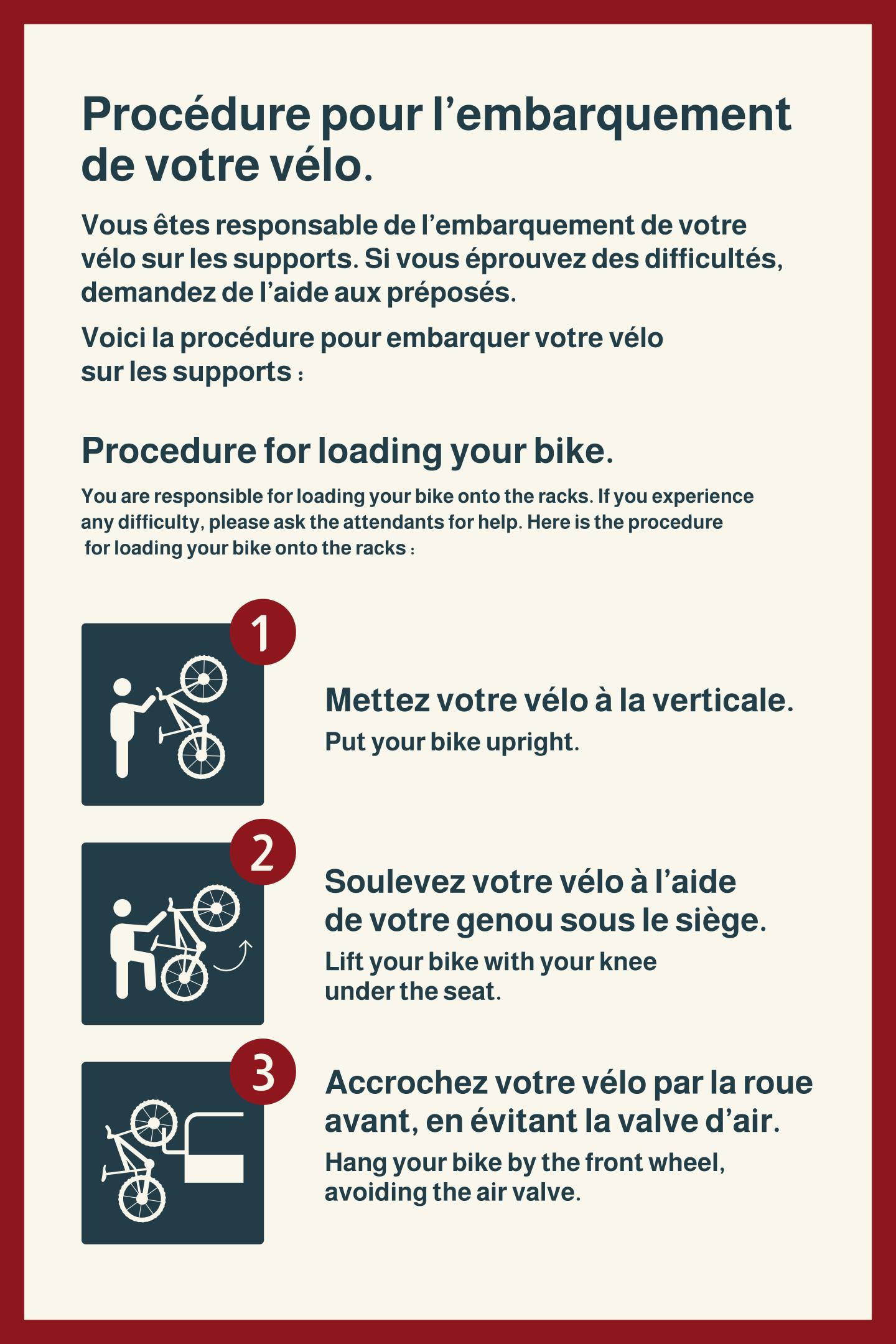 Procédure pour l’embarquement de votre vélo.

Vous êtes responsable de l’embarquement de votre vélo sur les supports. Si vous éprouvez des difficultés, demandez de l’aide aux préposés.

Voici la procédure pour embarquer votre vélo sur les supports :

Procedure for loading your bike.

You are responsible for loading your bike onto the racks. If you experience any difficulty, please ask the attendants for help. Here is the procedure for loading your bike onto the racks :

1

Mettez votre vélo à la verticale.
Put your bike upright.

2

Soulevez votre vélo à l’aide de votre genou sous le siège.
Lift your bike with your knee under the seat.

3

Accrochez votre vélo par la roue avant, en évitant la valve d’air.
Hang your bike by the front wheel, avoiding the air valve.